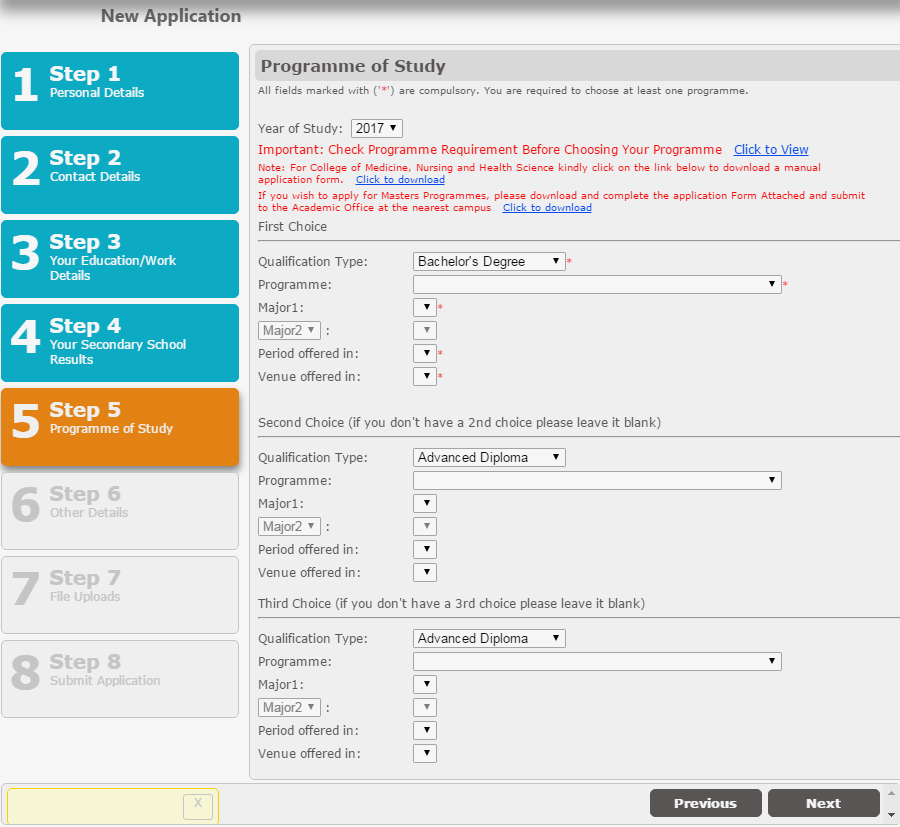 New Application

1 Step 1 Personal Details

2 Step 2 Contact Details

3 Step 3 Your Education/Work Details

4 Step 4 Your Secondary School Results

5 Step 5 Programme of Study

6 Step 6 Other Details

7 Step 7 File Uploads

8 Step 8 Submit Application

Programme of Study

All fields marked with ('*') are compulsory. You are required to choose at least one programme.

Year of Study: 2017

Important: Check Programme Requirement Before Choosing Your Programme Click to View

Note: For College of Medicine, Nursing and Health Science kindly click on the link below to download a manual application form. Click to download

If you wish to apply for Masters Programmes, please download and complete the application Form Attached and submit to the Academic Office at the nearest campus Click to download

First Choice

Qualification Type: Bachelor's Degree *

Programme: *

Major1: *

Major2 :

Period offered in: *

Venue offered in: *

Second Choice (if you don't have a 2nd choice please leave it blank)

Qualification Type: Advanced Diploma

Programme:

Major1:

Major2 :

Period offered in:

Venue offered in:

Third Choice (if you don't have a 3rd choice please leave it blank)

Qualification Type: Advanced Diploma

Programme:

Major1:

Major2 :

Period offered in:

Venue offered in:

X

Previous

Next